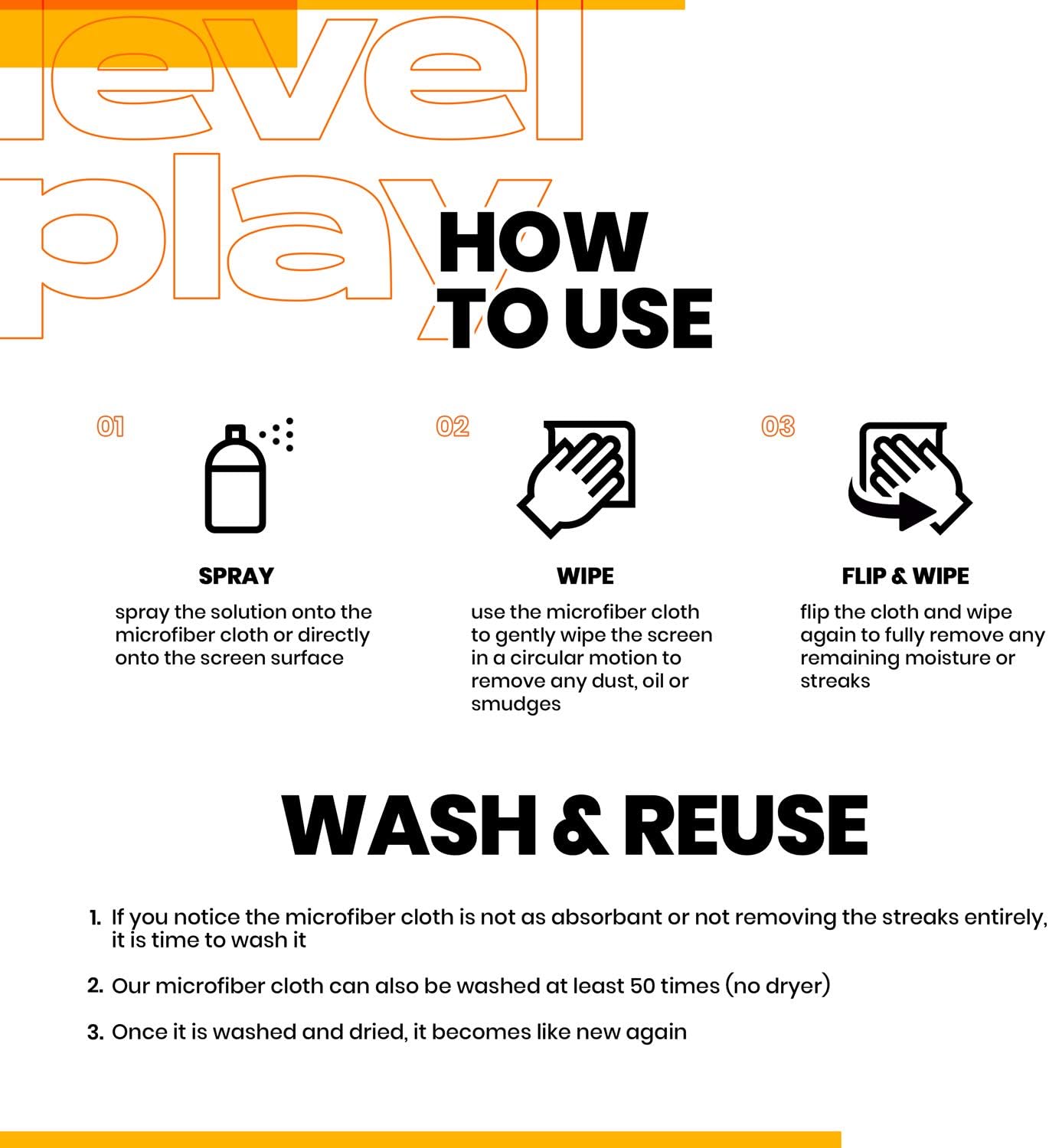 level play

HOW TO USE

01

SPRAY

spray the solution onto the microfiber cloth or directly onto the screen surface

02

WIPE

use the microfiber cloth to gently wipe the screen in a circular motion to remove any dust, oil or smudges

03

FLIP & WIPE

flip the cloth and wipe again to fully remove any remaining moisture or streaks

WASH & REUSE

1. If you notice the microfiber cloth is not as absorbant or not removing the streaks entirely, it is time to wash it

2. Our microfiber cloth can also be washed at least 50 times (no dryer)

3. Once it is washed and dried, it becomes like new again