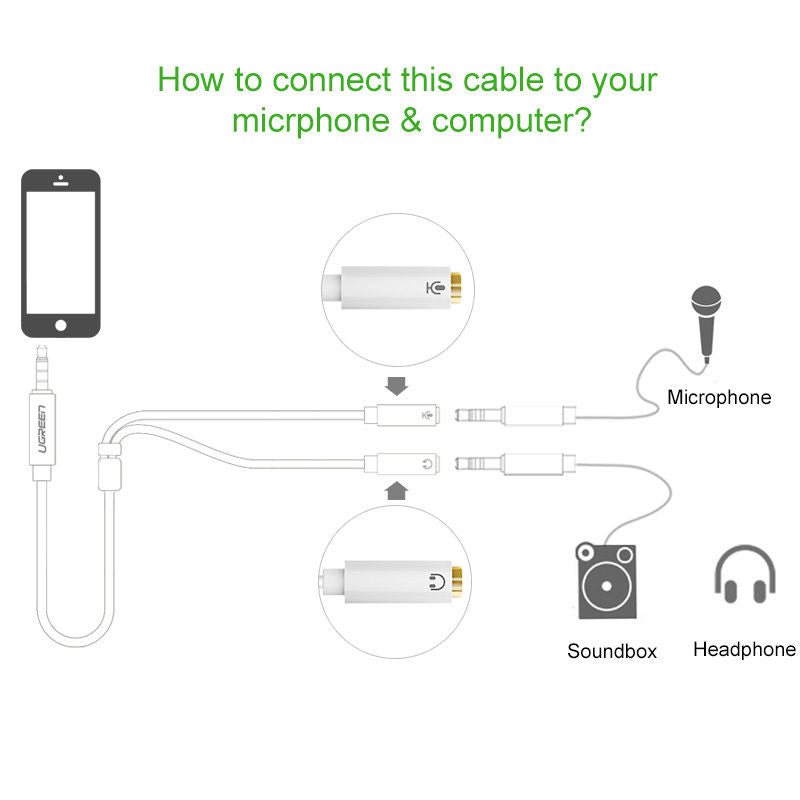 How to connect this cable to your micrphone & computer?

UGREEN

Microphone

Soundbox

Headphone