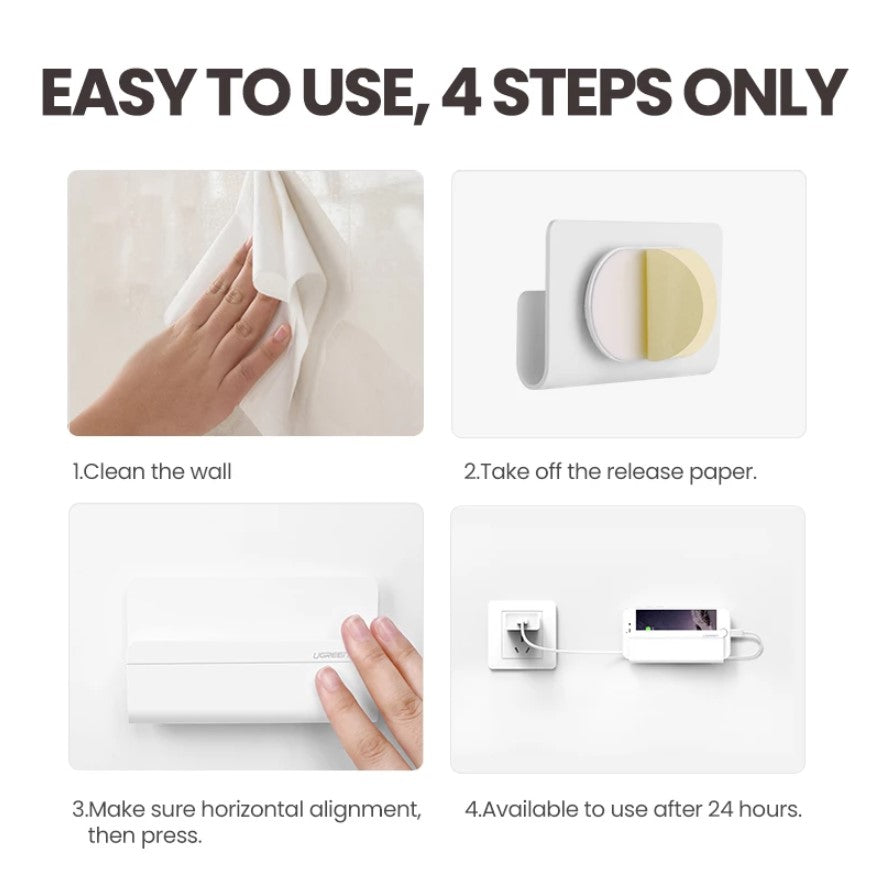 EASY TO USE, 4 STEPS ONLY

1.Clean the wall

2.Take off the release paper.

UGREEN

3.Make sure horizontal alignment, then press.

4.Available to use after 24 hours.