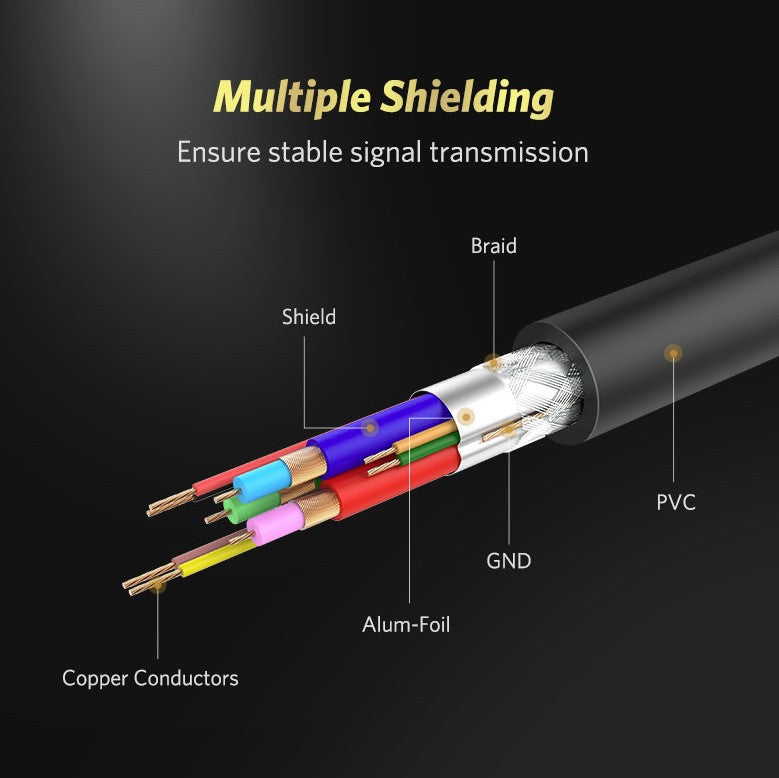 Multiple Shielding

Ensure stable signal transmission

Braid

Shield

PVC

GND

Alum-Foil

Copper Conductors