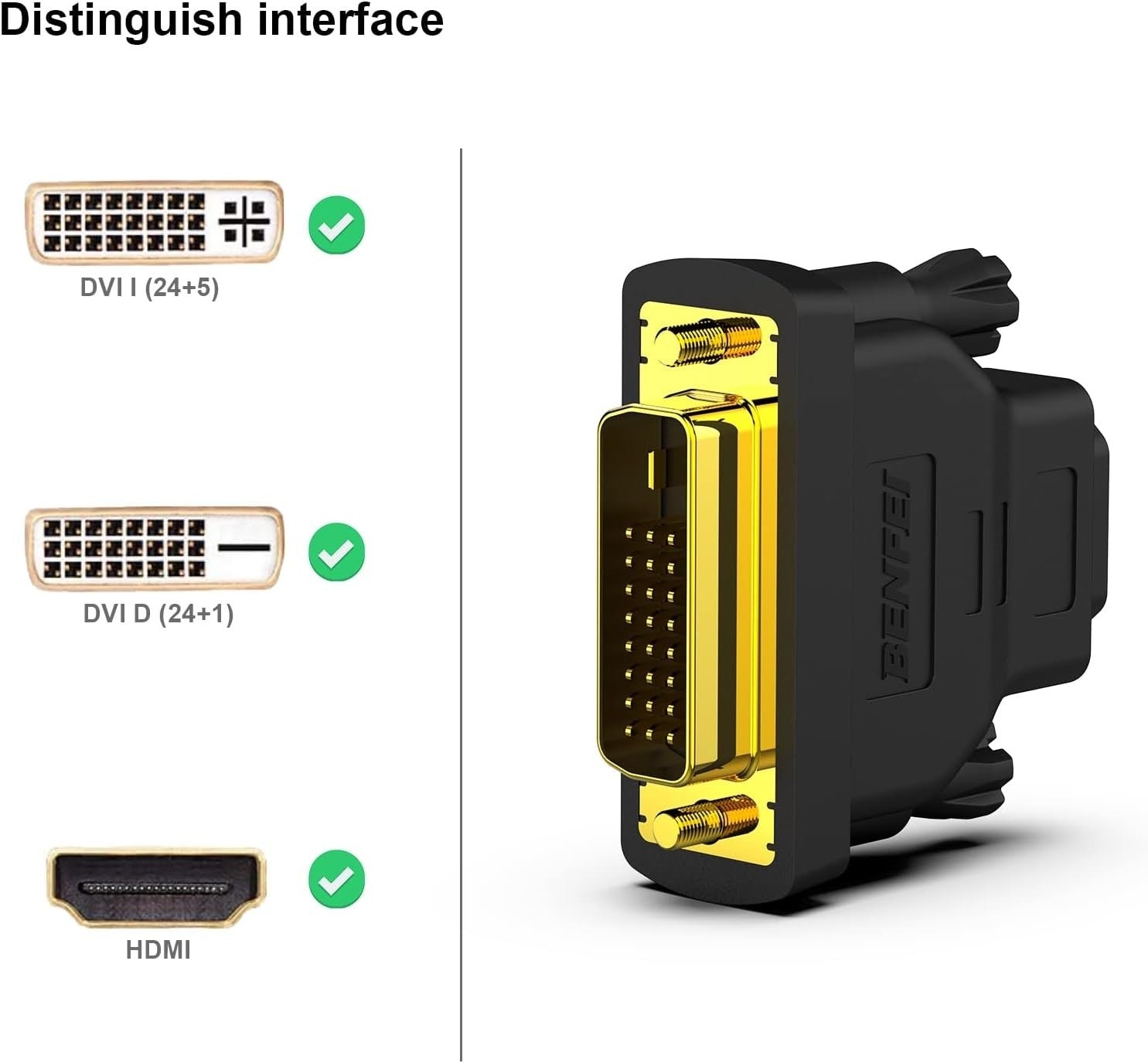 Distinguish interface

DVI I (24+5)

DVI D (24+1)

HDMI

BENFEI